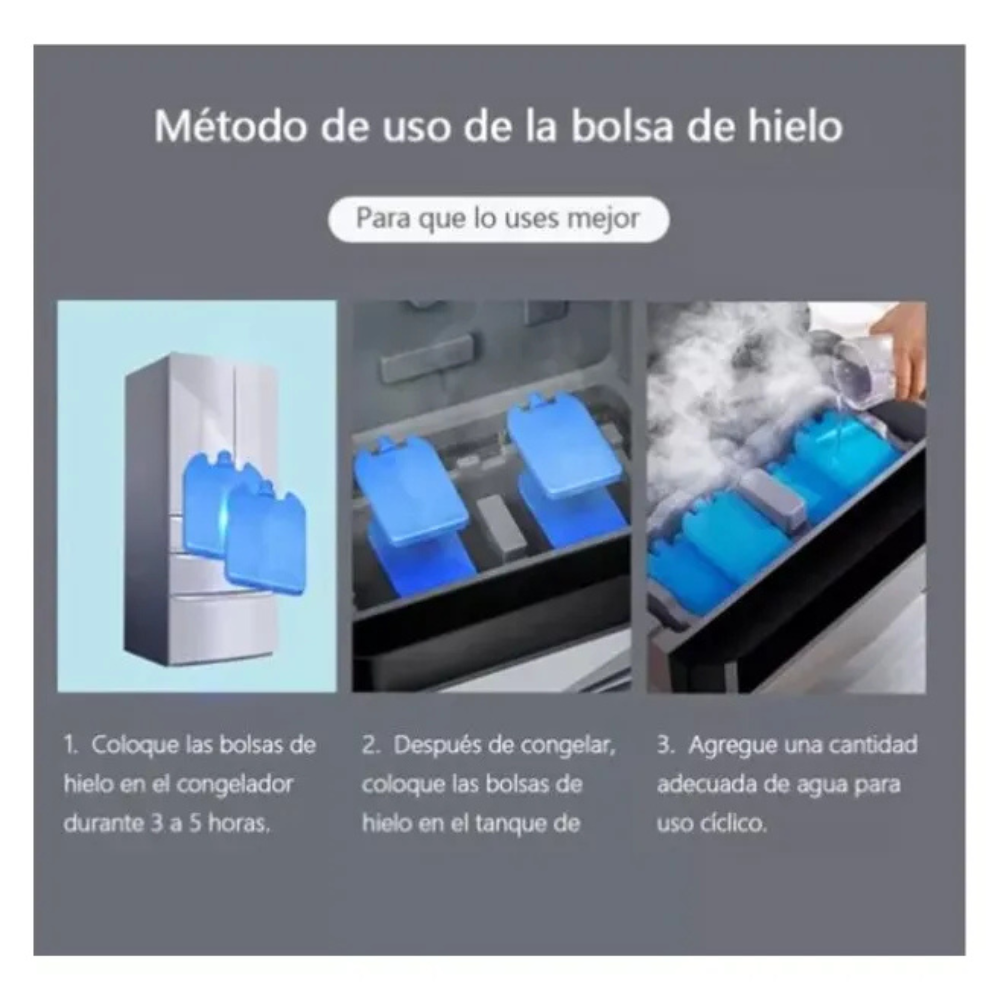 Método de uso de la bolsa de hielo

Para que lo uses mejor

1. Coloque las bolsas de hielo en el congelador durante 3 a 5 horas.

2. Después de congelar, coloque las bolsas de hielo en el tanque de

3. Agregue una cantidad adecuada de agua para uso cíclico.